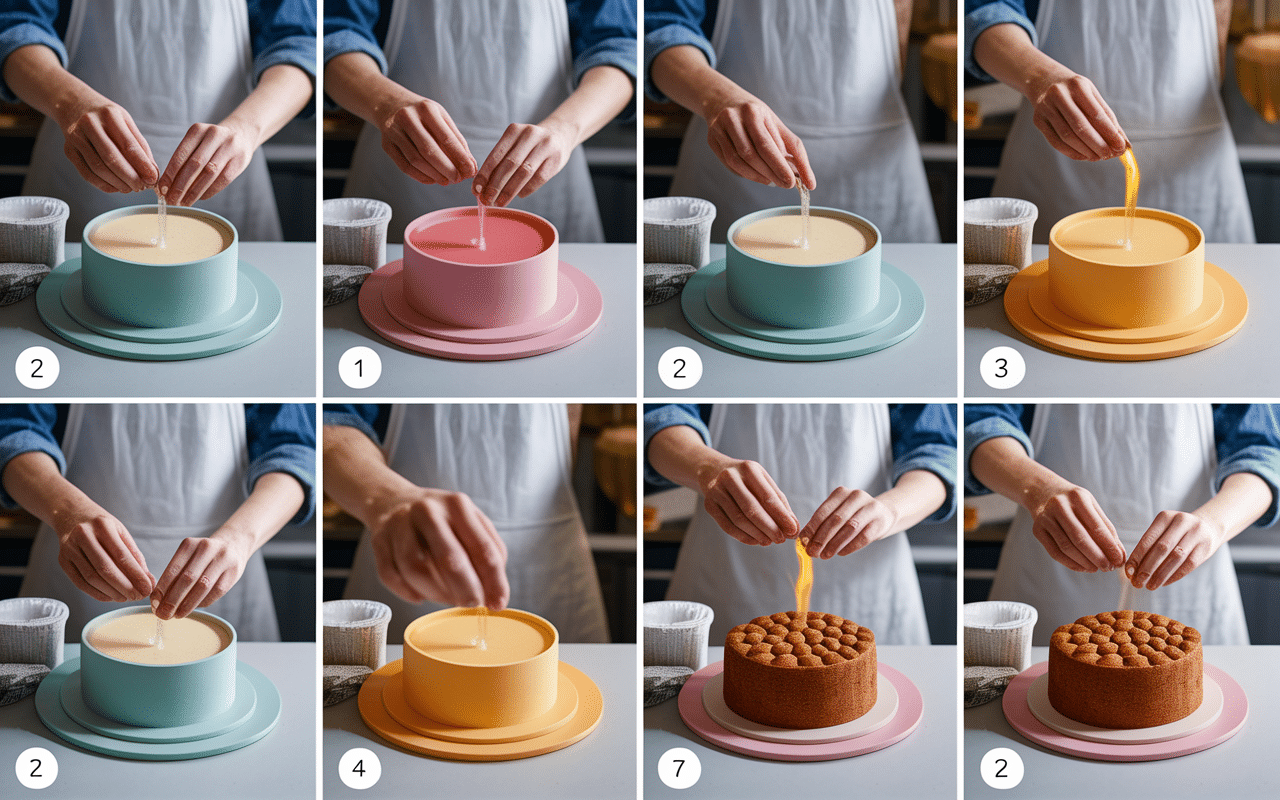 2

1

2

3

2

4

7

2